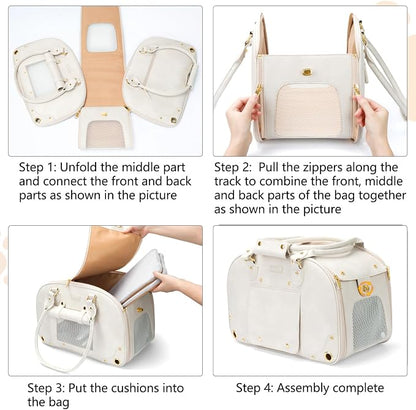 Step 1: Unfold the middle part and connect the front and back parts as shown in the picture

Step 2: Pull the zippers along the track to combine the front, middle and back parts of the bag together as shown in the picture

Step 3: Put the cushions into the bag

Step 4: Assembly complete